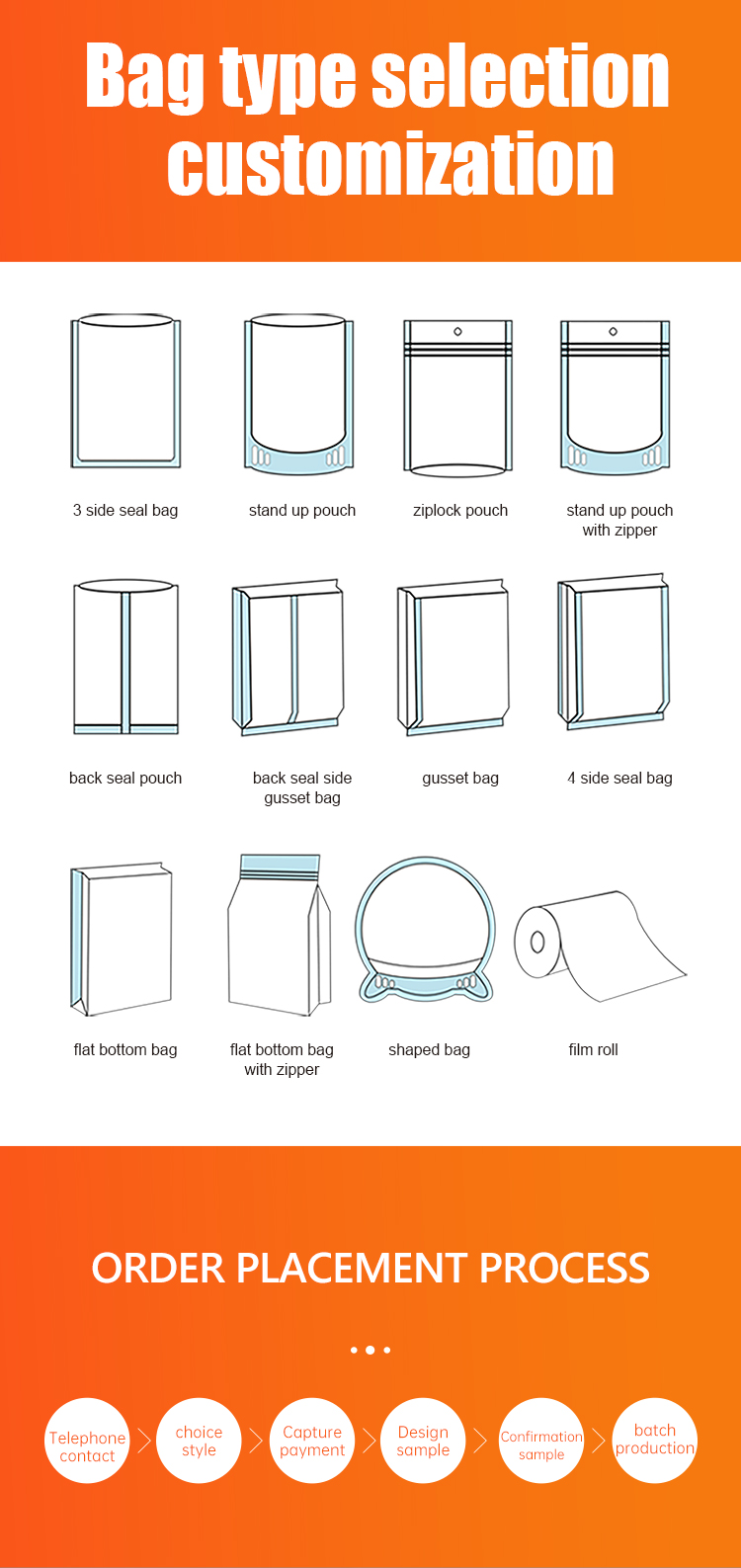 Bag type selection customization

3 side seal bag

stand up pouch

ziplock pouch

stand up pouch with zipper

back seal pouch

back seal side gusset bag

gusset bag

4 side seal bag

flat bottom bag

flat bottom bag with zipper

shaped bag

film roll

ORDER PLACEMENT PROCESS

Telephone contact

choice style

Capture payment

Design sample

Confirmation sample

batch production